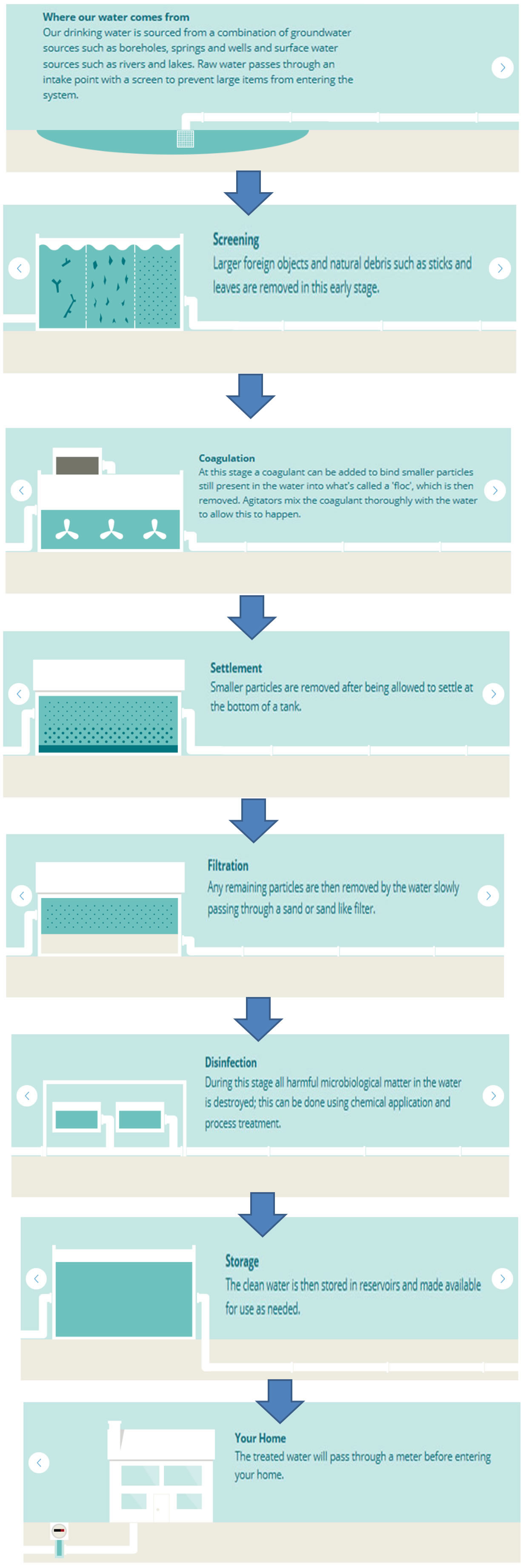 Where our water comes from
Our drinking water is sourced from a combination of groundwater sources such as boreholes, springs and wells and surface water sources such as rivers and lakes. Raw water passes through an intake point with a screen to prevent large items from entering the system.

Screening
Larger foreign objects and natural debris such as sticks and leaves are removed in this early stage.

Coagulation
At this stage a coagulant can be added to bind smaller particles still present in the water into what's called a 'floc', which is then removed. Agitators mix the coagulant thoroughly with the water to allow this to happen.

Settlement
Smaller particles are removed after being allowed to settle at the bottom of a tank.

Filtration
Any remaining particles are then removed by the water slowly passing through a sand or sand like filter.

Disinfection
During this stage all harmful microbiological matter in the water is destroyed; this can be done using chemical application and process treatment.

Storage
The clean water is then stored in reservoirs and made available for use as needed.

Your Home
The treated water will pass through a meter before entering your home.